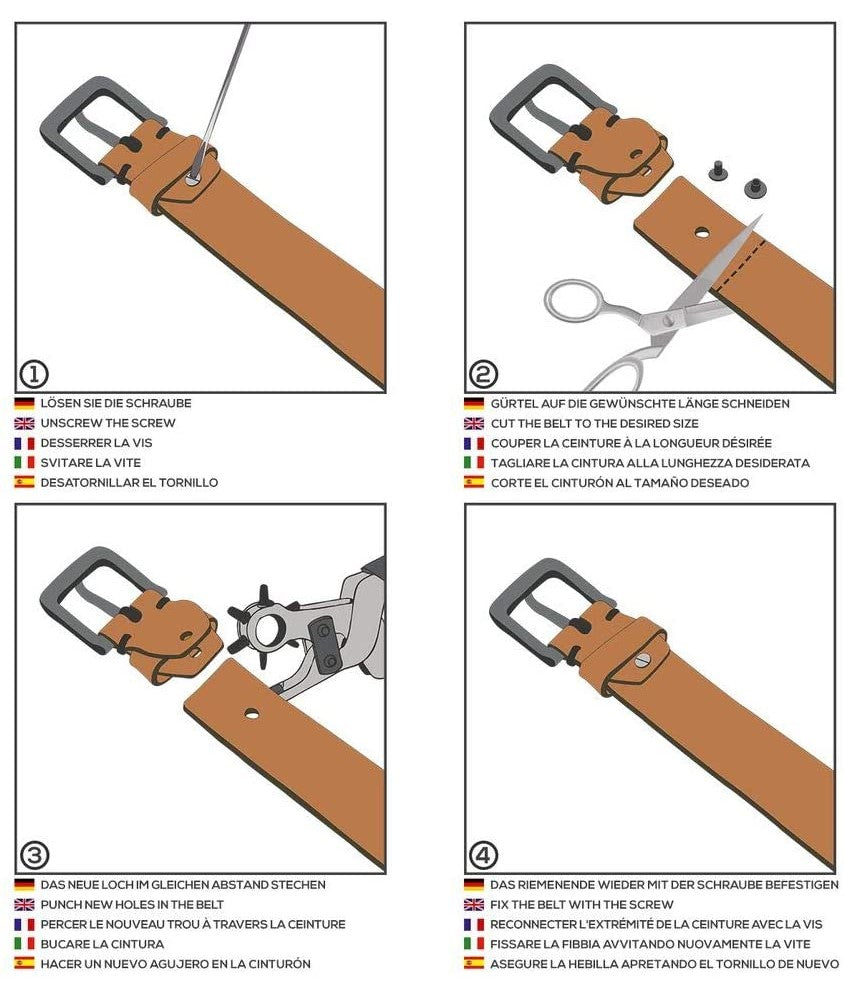 ①

LÖSEN SIE DIE SCHRAUBE
UNSCREW THE SCREW
DESSERRER LA VIS
SVITARE LA VITE
DESATORNILLAR EL TORNILLO

②

GÜRTEL AUF DIE GEWÜNSCHTE LÄNGE SCHNEIDEN
CUT THE BELT TO THE DESIRED SIZE
COUPER LA CEINTURE À LA LONGUEUR DÉSIRÉE
TAGLIARE LA CINTURA ALLA LUNGHEZZA DESIDERATA
CORTE EL CINTURÓN AL TAMAÑO DESEADO

③

DAS NEUE LOCH IM GLEICHEN ABSTAND STECHEN
PUNCH NEW HOLES IN THE BELT
PERCER LE NOUVEAU TROU À TRAVERS LA CEINTURE
BUCARE LA CINTURA
HACER UN NUEVO AGUJERO EN LA CINTURÓN

④

DAS RIEMENENDE WIEDER MIT DER SCHRAUBE BEFESTIGEN
FIX THE BELT WITH THE SCREW
RECONNECTER L'EXTRÉMITÉ DE LA CEINTURE AVEC LA VIS
FISSARE LA FIBBIA AVVITANDO NUOVAMENTE LA VITE
ASEGURE LA HEBILLA APRETANDO EL TORNILLO DE NUEVO